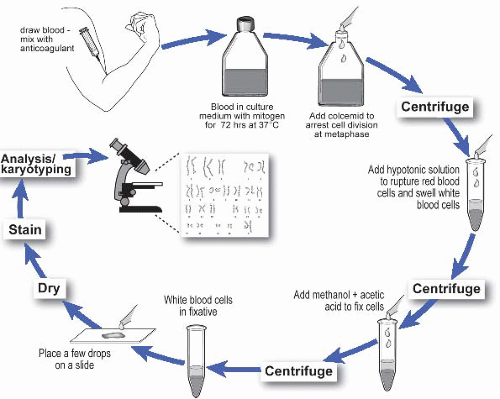 draw blood - mix with anticoagulant

Blood in culture medium with mitogen for 72 hrs at 37°C

Add colcemid to arrest cell division at metaphase

Centrifuge

Add hypotonic solution to rupture red blood cells and swell white blood cells

Centrifuge

Add methanol + acetic acid to fix cells

Centrifuge

White blood cells in fixative

Place a few drops on a slide

Dry

Stain

Analysis/ karyotyping